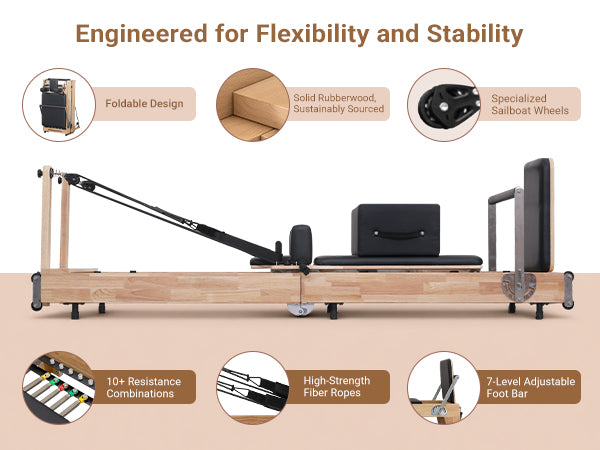 Engineered for Flexibility and Stability

Foldable Design

Solid Rubberwood, Sustainably Sourced

Specialized Sailboat Wheels

10+ Resistance Combinations

High-Strength Fiber Ropes

7-Level Adjustable Foot Bar