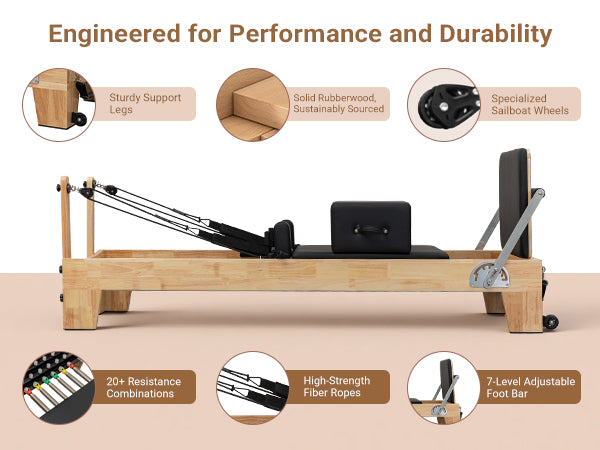 Engineered for Performance and Durability

Sturdy Support Legs

Solid Rubberwood, Sustainably Sourced

Specialized Sailboat Wheels

20+ Resistance Combinations

High-Strength Fiber Ropes

7-Level Adjustable Foot Bar